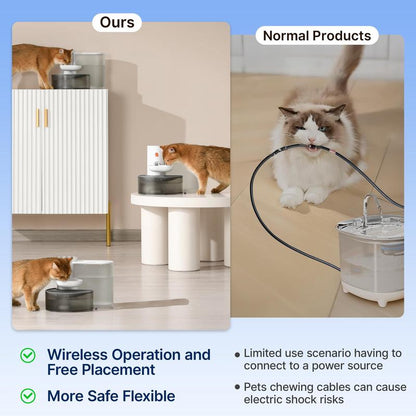 Ours

Normal Products

Wireless Operation and Free Placement

More Safe Flexible

• Limited use scenario having to connect to a power source

• Pets chewing cables can cause electric shock risks