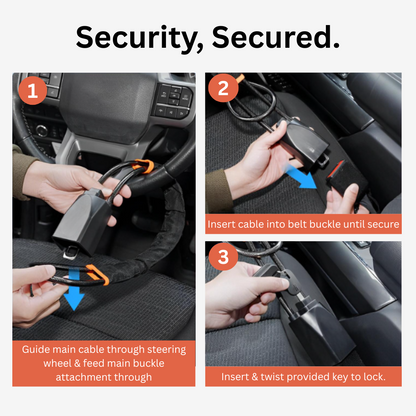 Security, Secured.

1

Guide main cable through steering wheel & feed main buckle attachment through

2

Insert cable into belt buckle until secure

3

Insert & twist provided key to lock.